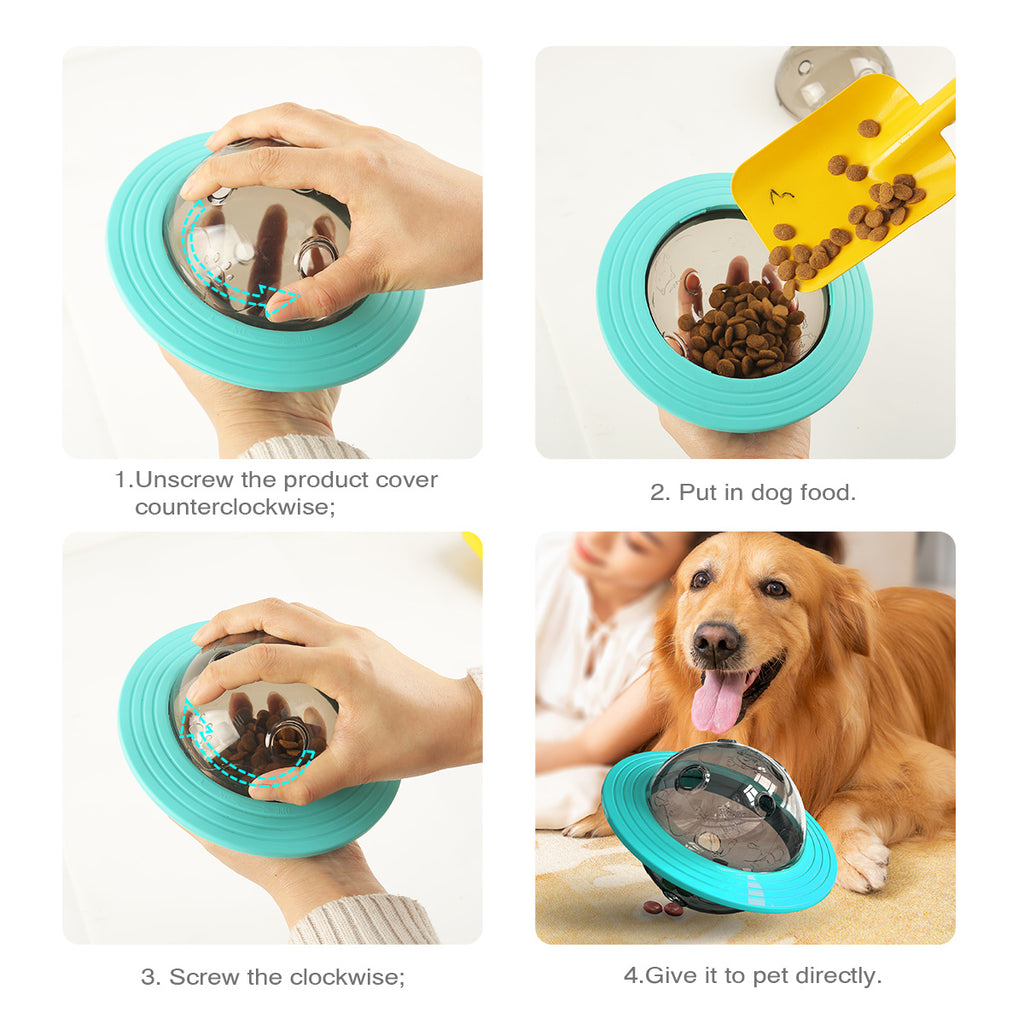 1.Unscrew the product cover counterclockwise;

2. Put in dog food.

3. Screw the clockwise;

4.Give it to pet directly.