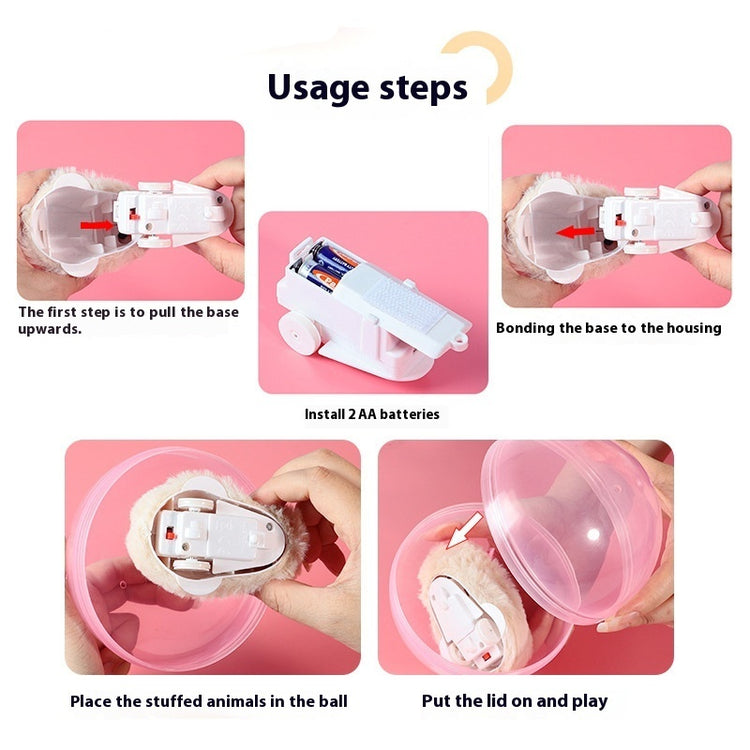 Usage steps

The first step is to pull the base upwards.

Install 2 AA batteries

Bonding the base to the housing

Place the stuffed animals in the ball

Put the lid on and play