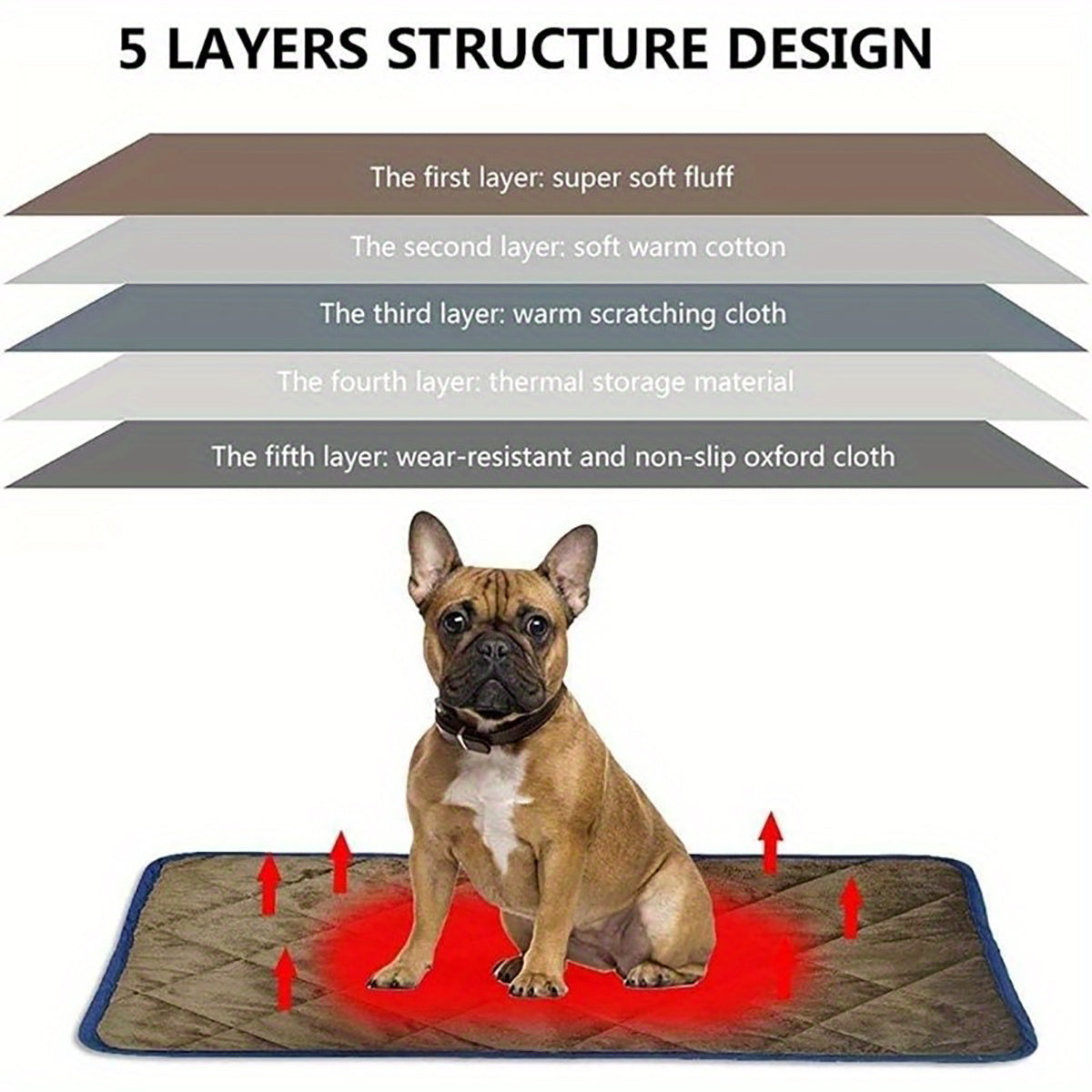 5 LAYERS STRUCTURE DESIGN

The first layer: super soft fluff

The second layer: soft warm cotton

The third layer: warm scratching cloth

The fourth layer: thermal storage material

The fifth layer: wear-resistant and non-slip oxford cloth